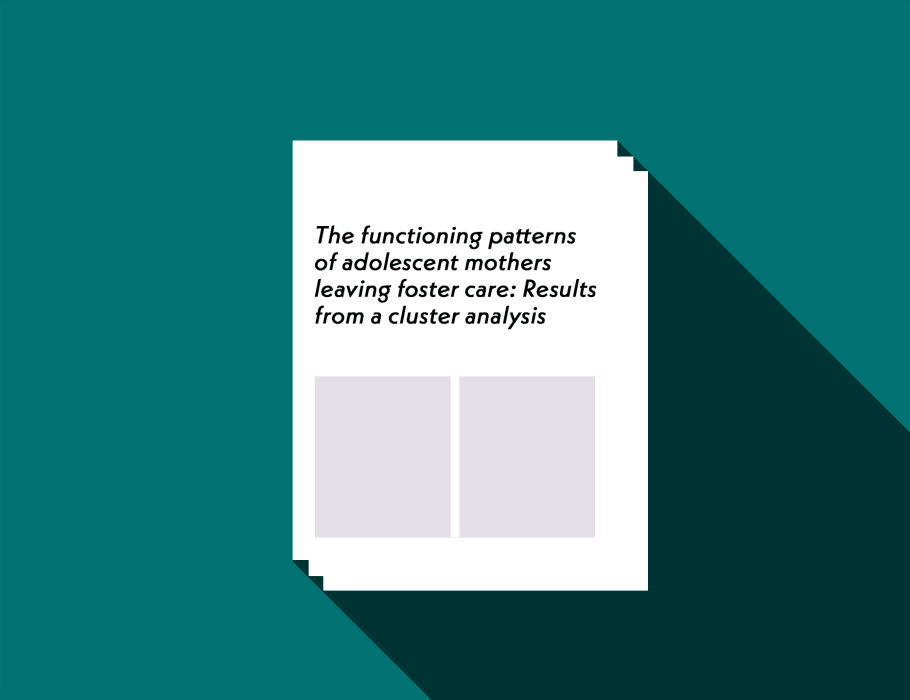 The functioning patterns of adolescent mothers leaving foster care: Results from a cluster analysis