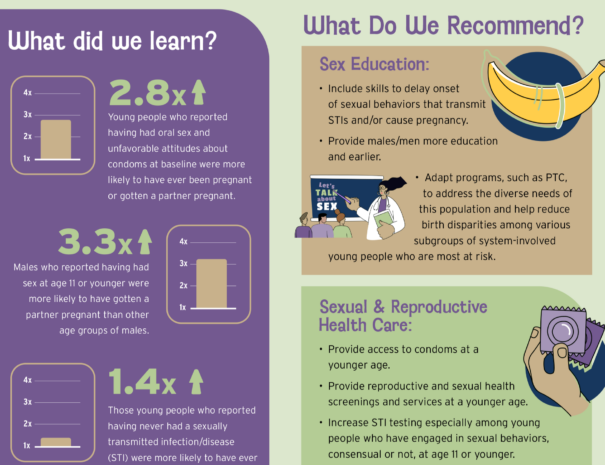 What did we learn?

4x
3x
2x
1x

2.8x

Young people who reported having had oral sex and unfavorable attitudes about condoms at baseline were more likely to have ever been pregnant or gotten a partner pregnant.

3.3x

Males who reported having had sex at age 11 or younger were more likely to have gotten a partner pregnant than other age groups of males.

4x
3x
2x
1x

4x
3x
2x
1x

1.4x

Those young people who reported having never had a sexually transmitted infection/disease (STI) were more likely to have ever

What Do We Recommend?

Sex Education:

• Include skills to delay onset of sexual behaviors that transmit STIs and/or cause pregnancy.

• Provide males/men more education and earlier.

Let's TALK about SEX

• Adapt programs, such as PTC, to address the diverse needs of this population and help reduce birth disparities among various subgroups of system-involved young people who are most at risk.

Sexual & Reproductive Health Care:

• Provide access to condoms at a younger age.

• Provide reproductive and sexual health screenings and services at a younger age.

• Increase STI testing especially among young people who have engaged in sexual behaviors, consensual or not, at age 11 or younger.