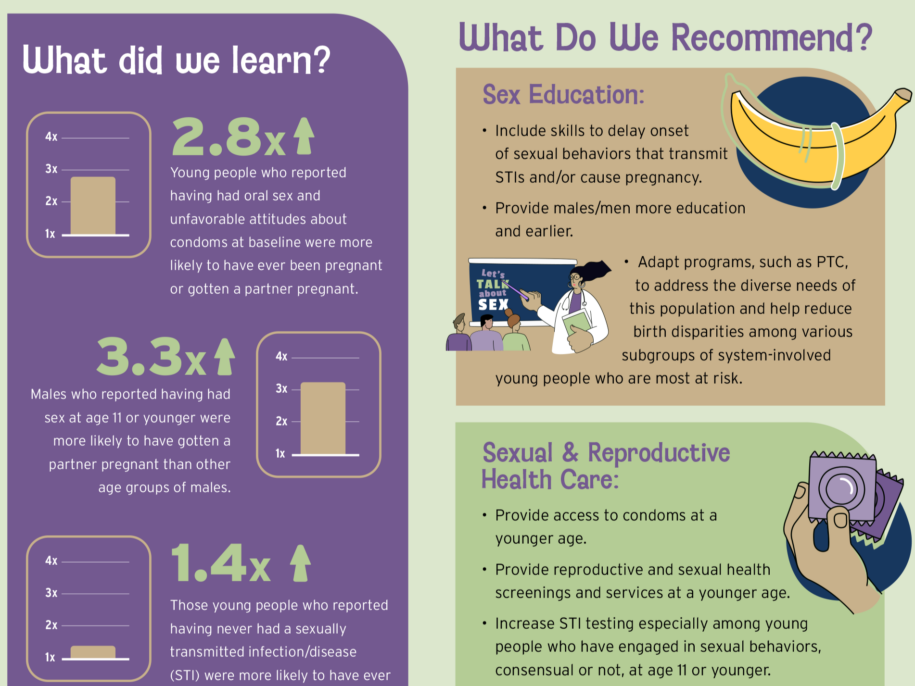 What did we learn?

4x
3x
2x
1x

2.8x

Young people who reported having had oral sex and unfavorable attitudes about condoms at baseline were more likely to have ever been pregnant or gotten a partner pregnant.

3.3x

Males who reported having had sex at age 11 or younger were more likely to have gotten a partner pregnant than other age groups of males.

4x
3x
2x
1x

4x
3x
2x
1x

1.4x

Those young people who reported having never had a sexually transmitted infection/disease (STI) were more likely to have ever

What Do We Recommend?

Sex Education:

• Include skills to delay onset of sexual behaviors that transmit STIs and/or cause pregnancy.

• Provide males/men more education and earlier.

Let's TALK about SEX

• Adapt programs, such as PTC, to address the diverse needs of this population and help reduce birth disparities among various subgroups of system-involved young people who are most at risk.

Sexual & Reproductive Health Care:

• Provide access to condoms at a younger age.

• Provide reproductive and sexual health screenings and services at a younger age.

• Increase STI testing especially among young people who have engaged in sexual behaviors, consensual or not, at age 11 or younger.