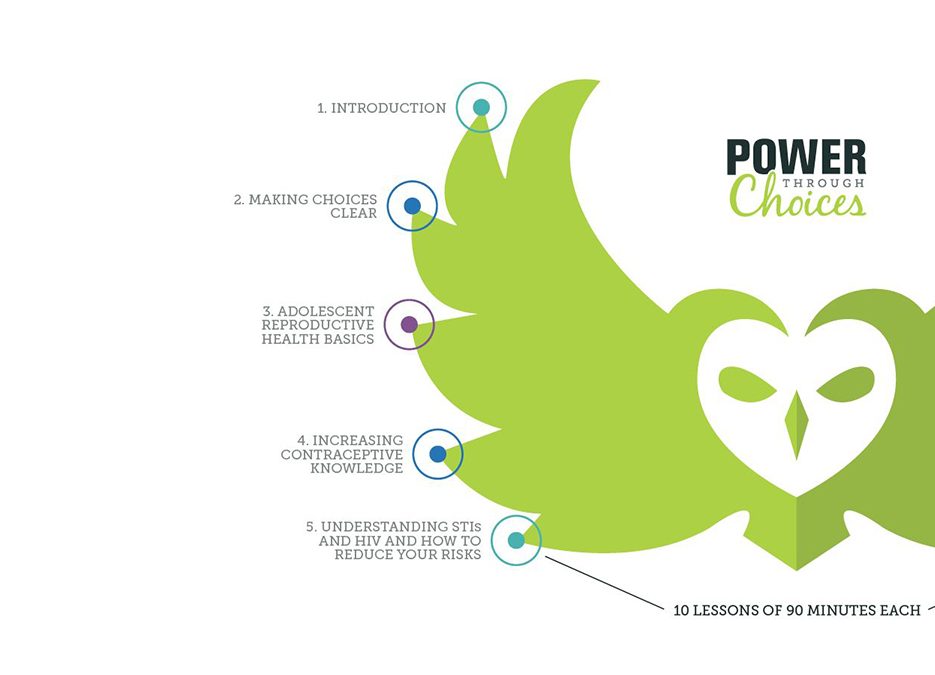 1. INTRODUCTION

2. MAKING CHOICES CLEAR

3. ADOLESCENT REPRODUCTIVE HEALTH BASICS

4. INCREASING CONTRACEPTIVE KNOWLEDGE

5. UNDERSTANDING STIs AND HIV AND HOW TO REDUCE YOUR RISKS

POWER THROUGH Choices

10 LESSONS OF 90 MINUTES EACH