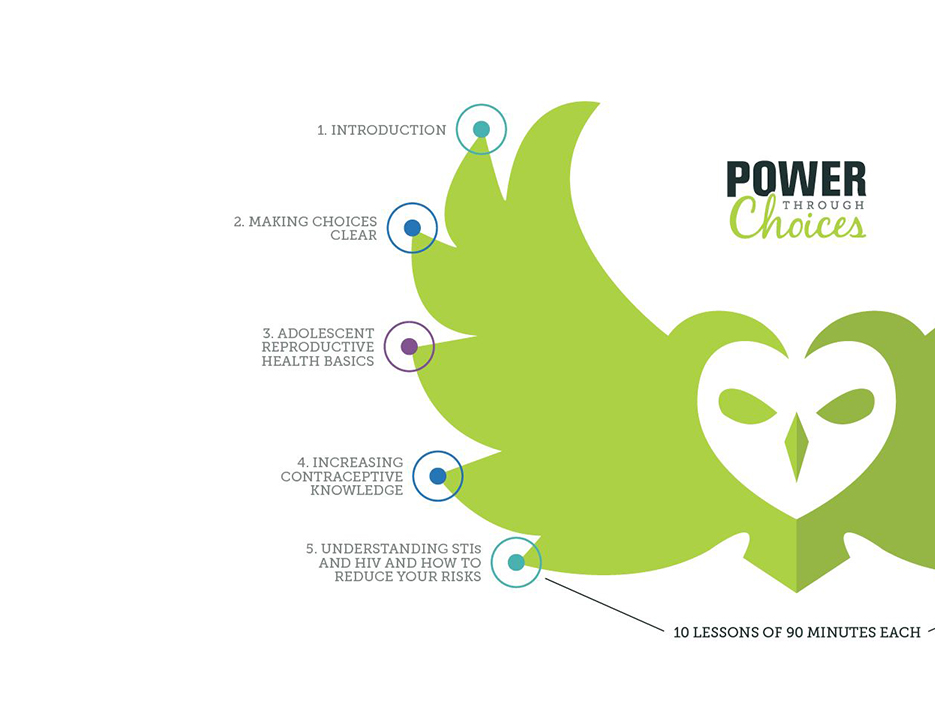 1. INTRODUCTION

2. MAKING CHOICES CLEAR

3. ADOLESCENT REPRODUCTIVE HEALTH BASICS

4. INCREASING CONTRACEPTIVE KNOWLEDGE

5. UNDERSTANDING STIs AND HIV AND HOW TO REDUCE YOUR RISKS

POWER THROUGH Choices

10 LESSONS OF 90 MINUTES EACH