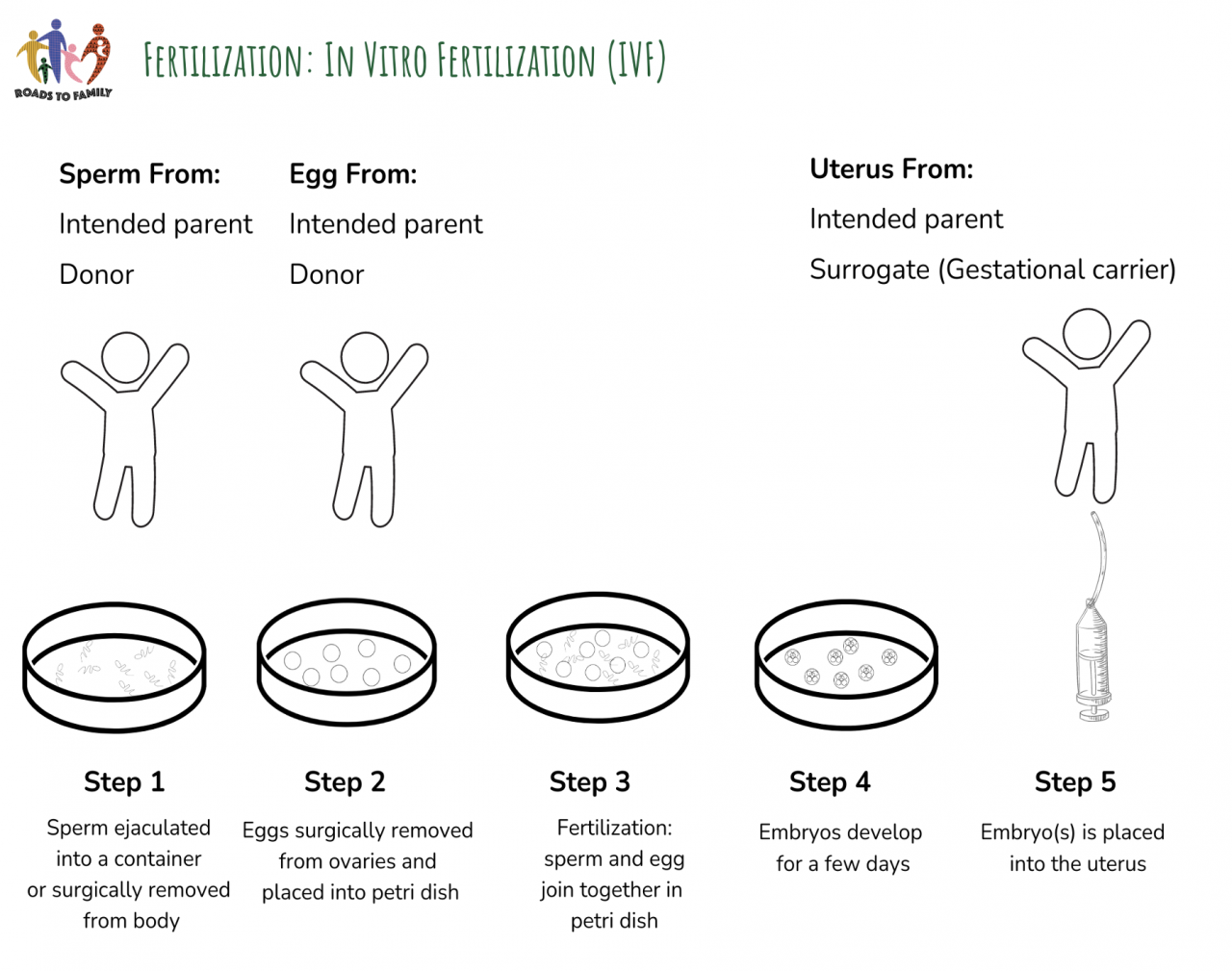 ROADS TO FAMILY

FERTILIZATION: IN VITRO FERTILIZATION (IVF)

Sperm From:
Intended parent
Donor

Egg From:
Intended parent
Donor

Uterus From:
Intended parent
Surrogate (Gestational carrier)

Step 1
Sperm ejaculated into a container or surgically removed from body

Step 2
Eggs surgically removed from ovaries and placed into petri dish

Step 3
Fertilization: sperm and egg join together in petri dish

Step 4
Embryos develop for a few days

Step 5
Embryo(s) is placed into the uterus